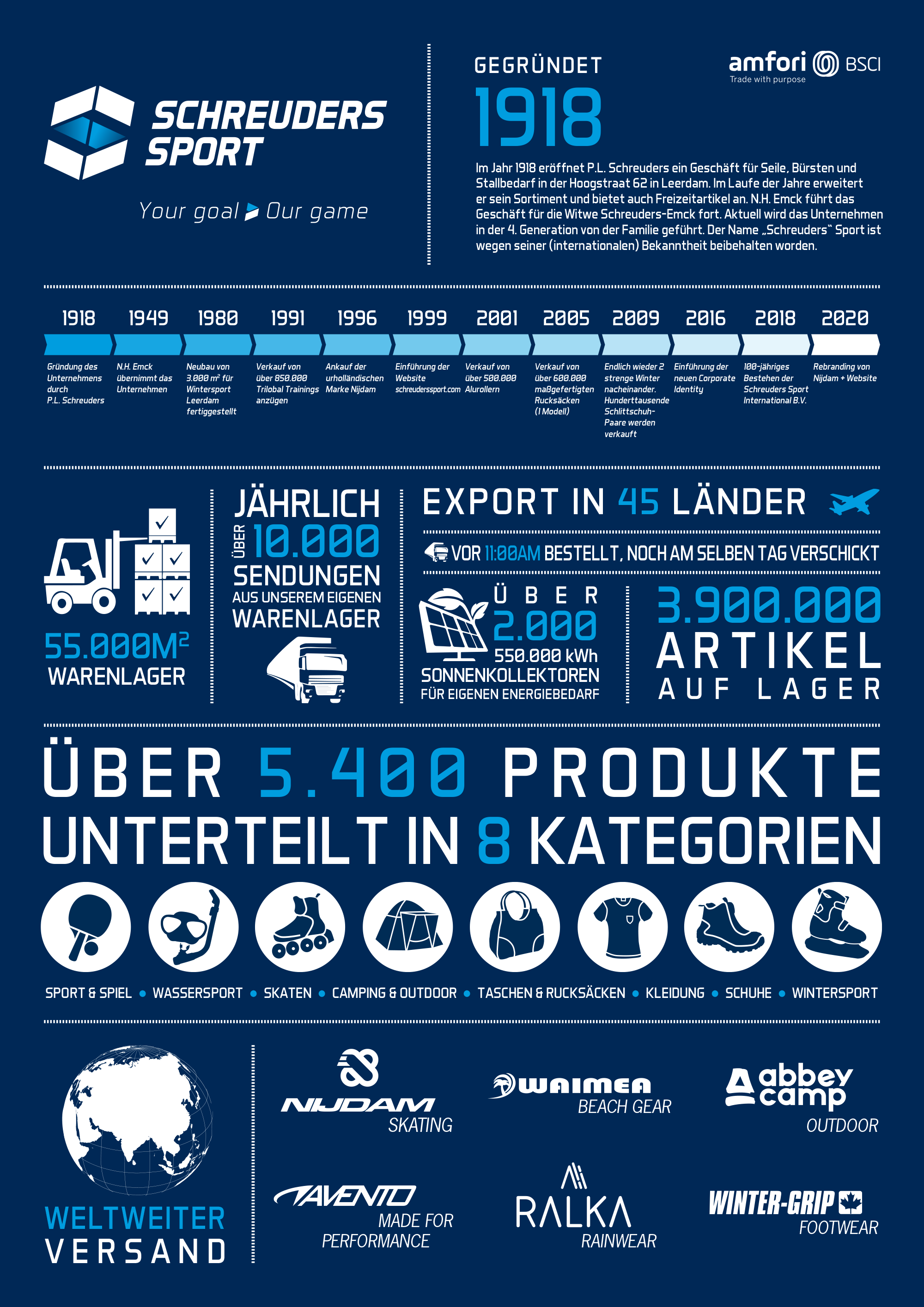 SCHREUDERS SPORT

Your goal Our game

GEGRÜNDET

1918

amfori BSCI
Trade with purpose

Im Jahr 1918 eröffnet P.L. Schreuders ein Geschäft für Seile, Bürsten und Stallbedarf in der Hoogstraat 62 in Leerdam. Im Laufe der Jahre erweitert er sein Sortiment und bietet auch Freizeitartikel an. N.H. Emck führt das Geschäft für die Witwe Schreuders-Emck fort. Aktuell wird das Unternehmen in der 4. Generation von der Familie geführt. Der Name „Schreuders" Sport ist wegen seiner (internationalen) Bekanntheit beibehalten worden.

1918
Gründung des Unternehmens durch P.L. Schreuders

1949
N.H. Emck übernimmt das Unternehmen

1980
Neubau von 3.000 m² für Wintersport Leerdam fertiggestellt

1991
Verkauf von über 850.000 Trilobal Trainings anzügen

1996
Ankauf der urholländischen Marke Nijdam

1999
Einführung der Website schreuderssport.com

2001
Verkauf von über 500.000 Alurollern

2005
Verkauf von über 600.000 maßgefertigten Rucksäcken (1 Modell)

2009
Endlich wieder 2 strenge Winter nacheinander. Hunderttausende Schlittschuh-Paare werden verkauft

2016
Einführung der neuen Corporate Identity

2018
100-jähriges Bestehen der Schreuders Sport International B.V.

2020
Rebranding von Nijdam + Website

55.000M²
WARENLAGER

JÄHRLICH
ÜBER 10.000
SENDUNGEN
AUS UNSEREM EIGENEN
WARENLAGER

EXPORT IN 45 LÄNDER

VOR 11:00AM BESTELLT, NOCH AM SELBEN TAG VERSCHICKT

ÜBER
2.000
550.000 kWh
SONNENKOLLEKTOREN
FÜR EIGENEN ENERGIEBEDARF

3.900.000
ARTIKEL
AUF LAGER

ÜBER 5.400 PRODUKTE
UNTERTEILT IN 8 KATEGORIEN

SPORT & SPIEL • WASSERSPORT • SKATEN • CAMPING & OUTDOOR • TASCHEN & RUCKSÄCKEN • KLEIDUNG • SCHUHE • WINTERSPORT

WELTWEITER
VERSAND

NIJDAM
SKATING

WAIMEA
BEACH GEAR

abbey camp
OUTDOOR

AVENTO
MADE FOR
PERFORMANCE

RALKA
RAINWEAR

WINTER-GRIP
FOOTWEAR